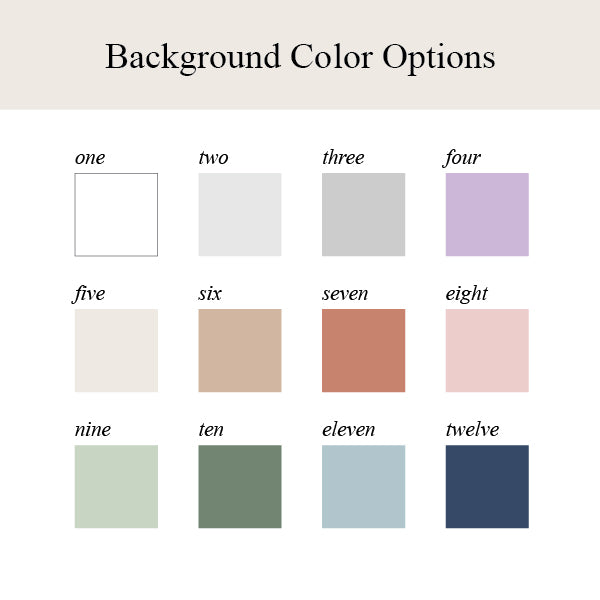 Background Color Options

one

two

three

four

five

six

seven

eight

nine

ten

eleven

twelve